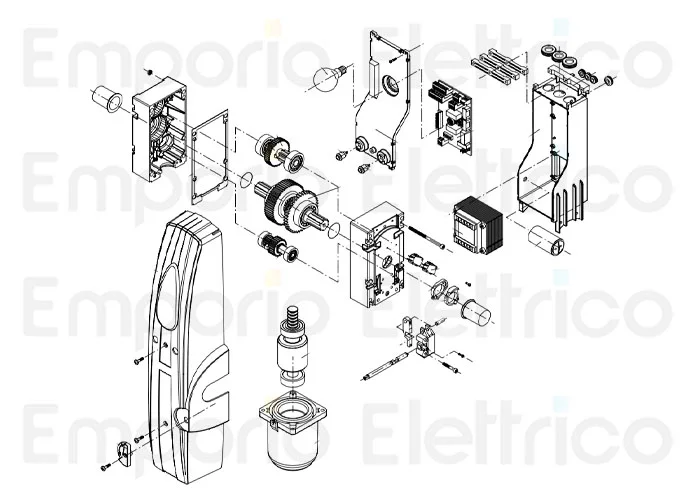 Emporio Elettrico
Emporio Elettrico
Emporio Elettrico
Emporio Elettrico