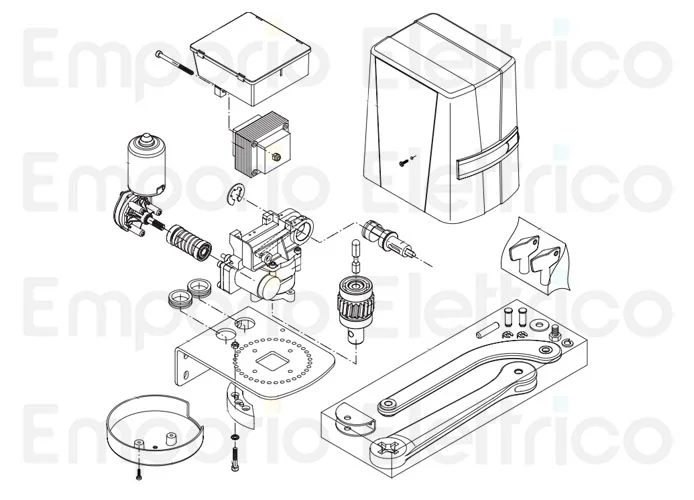 Emporio Elettrico
Emporio Elettrico
Emporio Elettrico
Emporio Elettrico