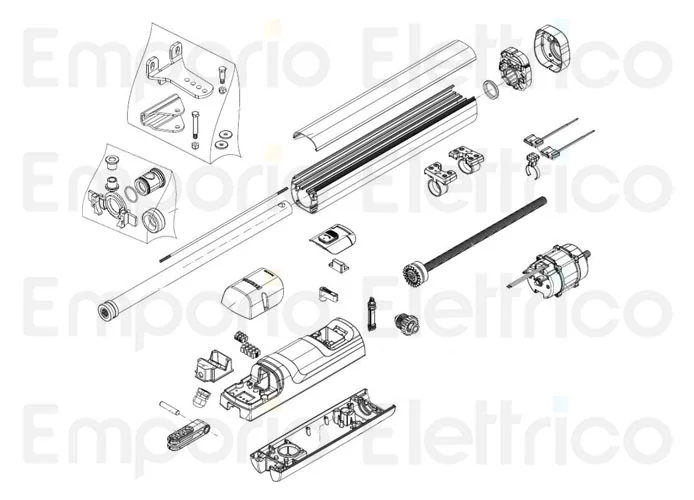 Emporio Elettrico
Emporio Elettrico
Emporio Elettrico
Emporio Elettrico