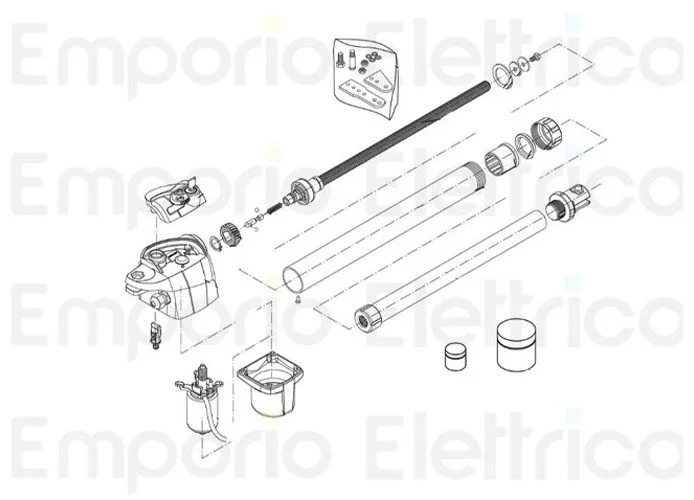 Emporio Elettrico
Emporio Elettrico
Emporio Elettrico
Emporio Elettrico