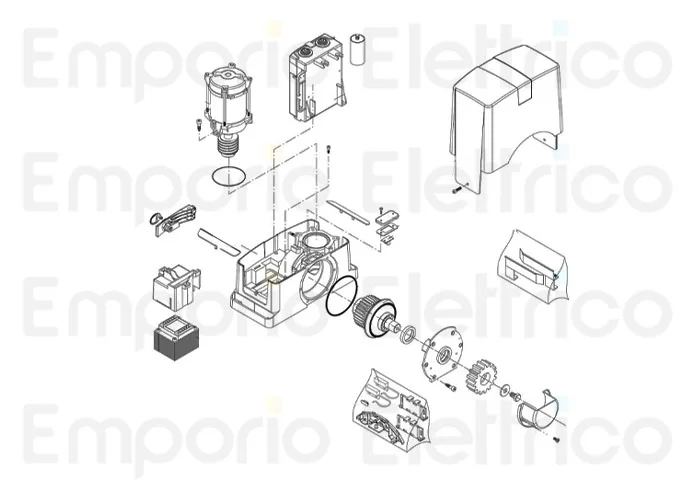 Emporio Elettrico
Emporio Elettrico
Emporio Elettrico
Emporio Elettrico