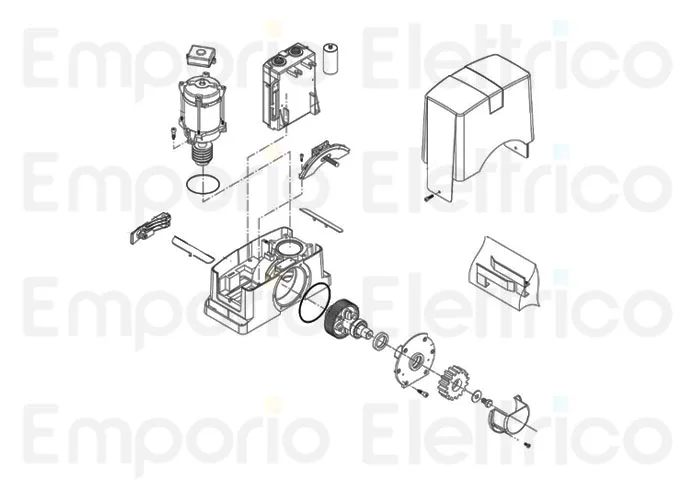 Emporio Elettrico
Emporio Elettrico
Emporio Elettrico
Emporio Elettrico