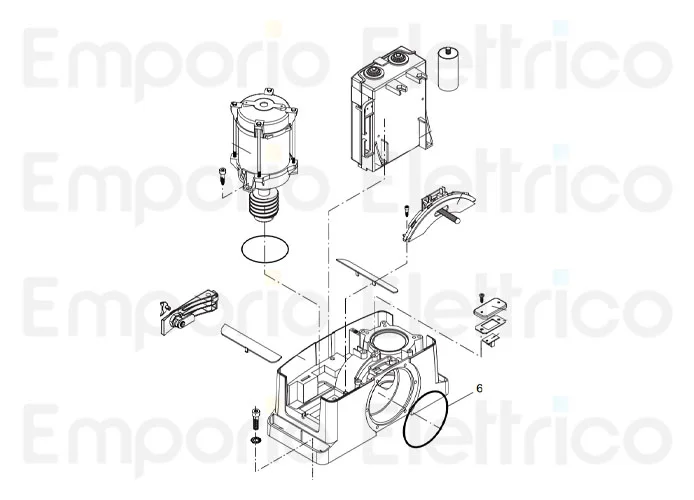 Emporio Elettrico
Emporio Elettrico
Emporio Elettrico
Emporio Elettrico
6